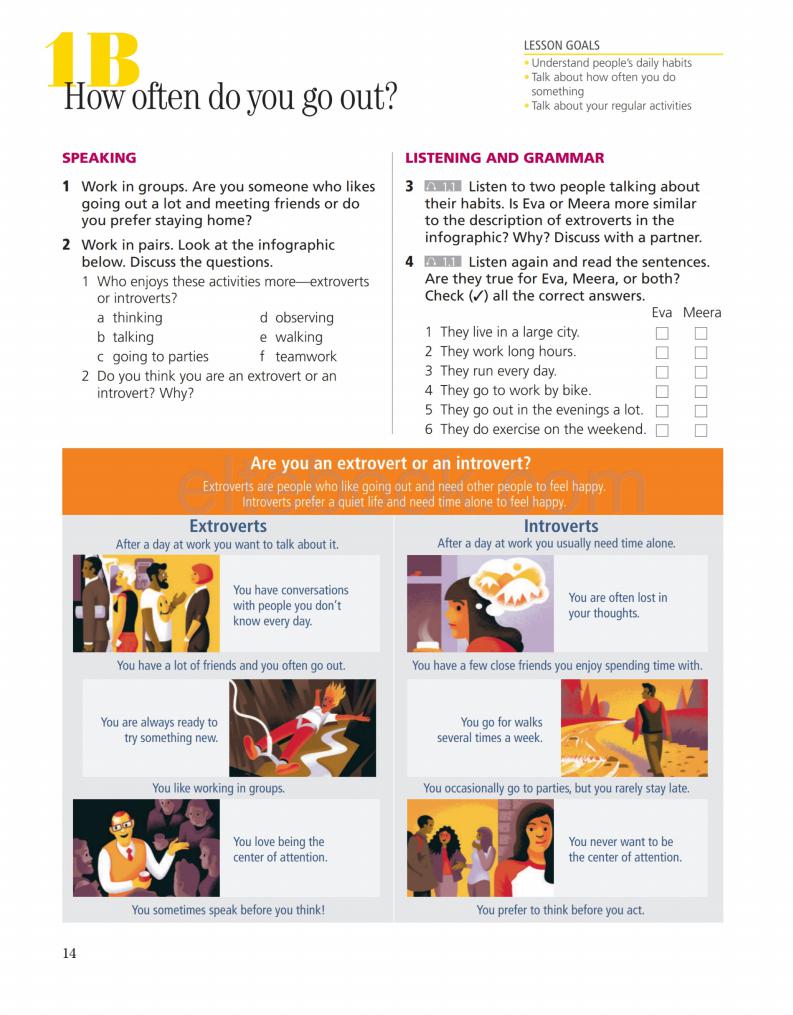 1B
How often do you go out?

LESSON GOALS
• Understand people's daily habits
• Talk about how often you do something
• Talk about your regular activities

SPEAKING

1 Work in groups. Are you someone who likes going out a lot and meeting friends or do you prefer staying home?

2 Work in pairs. Look at the infographic below. Discuss the questions.
1 Who enjoys these activities more—extroverts or introverts?
a thinking
b talking
c going to parties
d observing
e walking
f teamwork
2 Do you think you are an extrovert or an introvert? Why?

LISTENING AND GRAMMAR

3 1.1 Listen to two people talking about their habits. Is Eva or Meera more similar to the description of extroverts in the infographic? Why? Discuss with a partner.

4 1.1 Listen again and read the sentences. Are they true for Eva, Meera, or both? Check (✓) all the correct answers.

| | Eva | Meera |
|---|---|---|
| 1 They live in a large city. | ☐ | ☐ |
| 2 They work long hours. | ☐ | ☐ |
| 3 They run every day. | ☐ | ☐ |
| 4 They go to work by bike. | ☐ | ☐ |
| 5 They go out in the evenings a lot. | ☐ | ☐ |
| 6 They do exercise on the weekend. | ☐ | ☐ |

Are you an extrovert or an introvert?
Extroverts are people who like going out and need other people to feel happy. Introverts prefer a quiet life and need time alone to feel happy.

Extroverts
After a day at work you want to talk about it.
You have conversations with people you don't know every day.
You have a lot of friends and you often go out.
You are always ready to try something new.
You like working in groups.
You love being the center of attention.
You sometimes speak before you think!

Introverts
After a day at work you usually need time alone.
You are often lost in your thoughts.
You have a few close friends you enjoy spending time with.
You go for walks several times a week.
You occasionally go to parties, but you rarely stay late.
You never want to be the center of attention.
You prefer to think before you act.

14