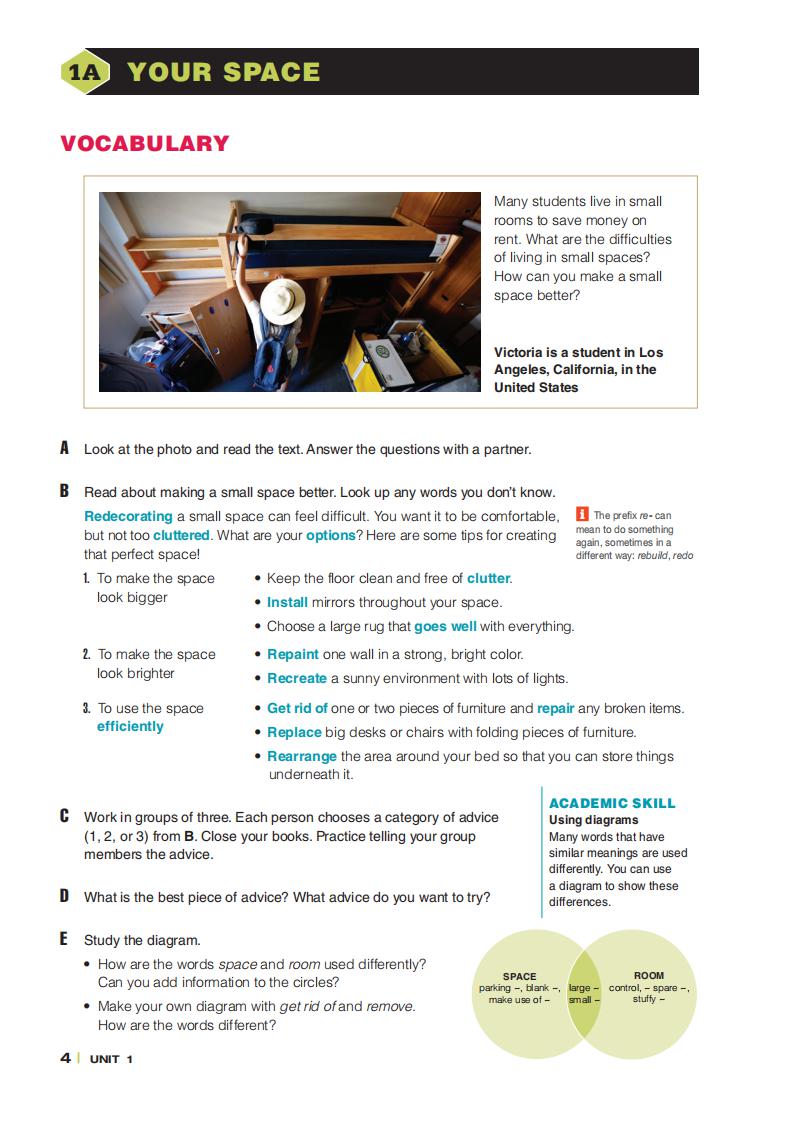 1A YOUR SPACE

VOCABULARY

Many students live in small rooms to save money on rent. What are the difficulties of living in small spaces? How can you make a small space better?

Victoria is a student in Los Angeles, California, in the United States

A Look at the photo and read the text. Answer the questions with a partner.

B Read about making a small space better. Look up any words you don't know.

Redecorating a small space can feel difficult. You want it to be comfortable, but not too cluttered. What are your options? Here are some tips for creating that perfect space!

i The prefix re- can mean to do something again, sometimes in a different way: rebuild, redo

1. To make the space look bigger
• Keep the floor clean and free of clutter.
• Install mirrors throughout your space.
• Choose a large rug that goes well with everything.

2. To make the space look brighter
• Repaint one wall in a strong, bright color.
• Recreate a sunny environment with lots of lights.

3. To use the space efficiently
• Get rid of one or two pieces of furniture and repair any broken items.
• Replace big desks or chairs with folding pieces of furniture.
• Rearrange the area around your bed so that you can store things underneath it.

C Work in groups of three. Each person chooses a category of advice (1, 2, or 3) from B. Close your books. Practice telling your group members the advice.

D What is the best piece of advice? What advice do you want to try?

ACADEMIC SKILL
Using diagrams
Many words that have similar meanings are used differently. You can use a diagram to show these differences.

E Study the diagram.
• How are the words space and room used differently? Can you add information to the circles?
• Make your own diagram with get rid of and remove. How are the words different?

SPACE
parking –, blank –, make use of –

large – small –

ROOM
control, – spare –, stuffy –

4 | UNIT 1