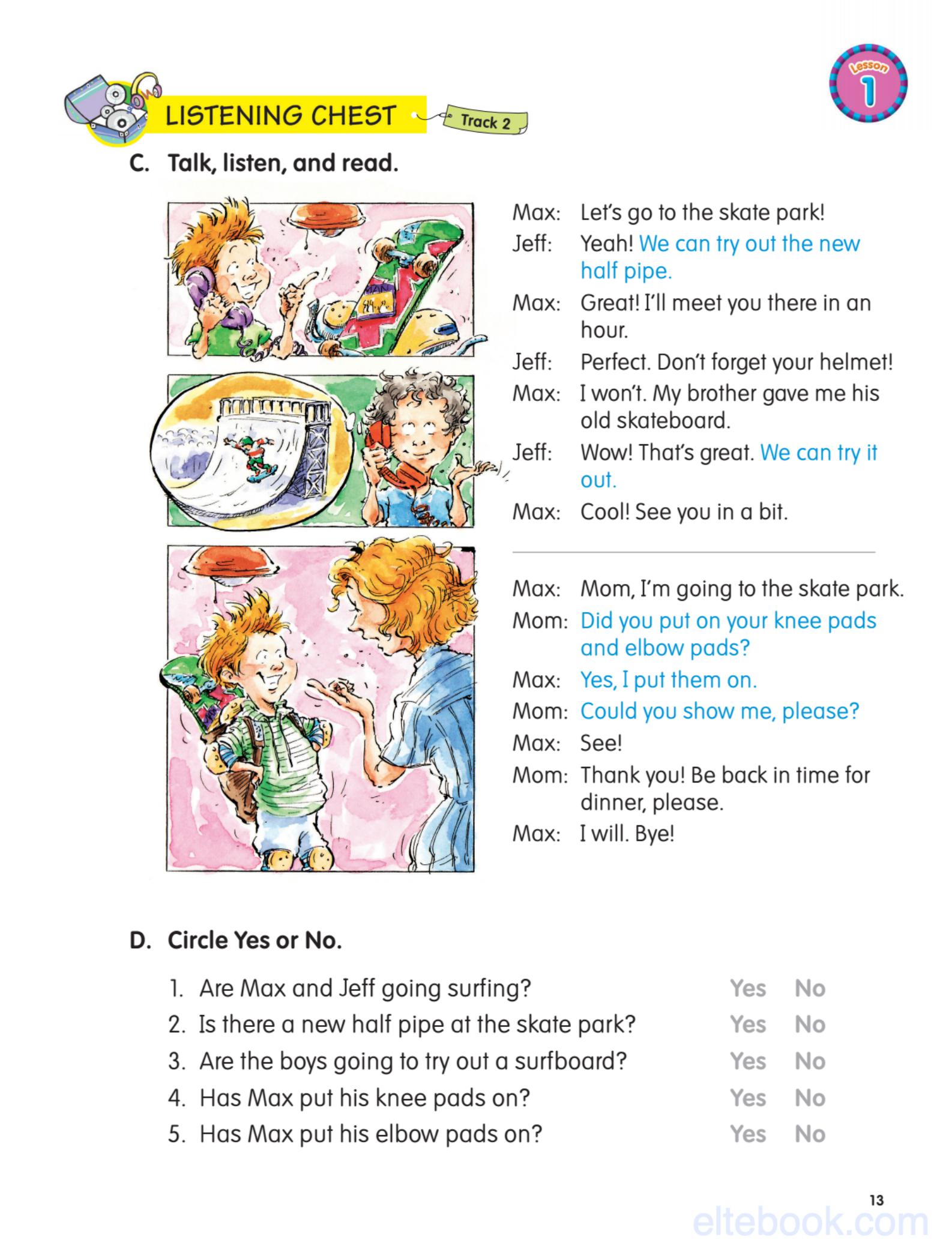 LISTENING CHEST Track 2

Lesson 1

C. Talk, listen, and read.

Max: Let's go to the skate park!
Jeff: Yeah! We can try out the new half pipe.
Max: Great! I'll meet you there in an hour.
Jeff: Perfect. Don't forget your helmet!
Max: I won't. My brother gave me his old skateboard.
Jeff: Wow! That's great. We can try it out.
Max: Cool! See you in a bit.

Max: Mom, I'm going to the skate park.
Mom: Did you put on your knee pads and elbow pads?
Max: Yes, I put them on.
Mom: Could you show me, please?
Max: See!
Mom: Thank you! Be back in time for dinner, please.
Max: I will. Bye!

D. Circle Yes or No.

1. Are Max and Jeff going surfing? Yes No
2. Is there a new half pipe at the skate park? Yes No
3. Are the boys going to try out a surfboard? Yes No
4. Has Max put his knee pads on? Yes No
5. Has Max put his elbow pads on? Yes No

13

eltebook.com