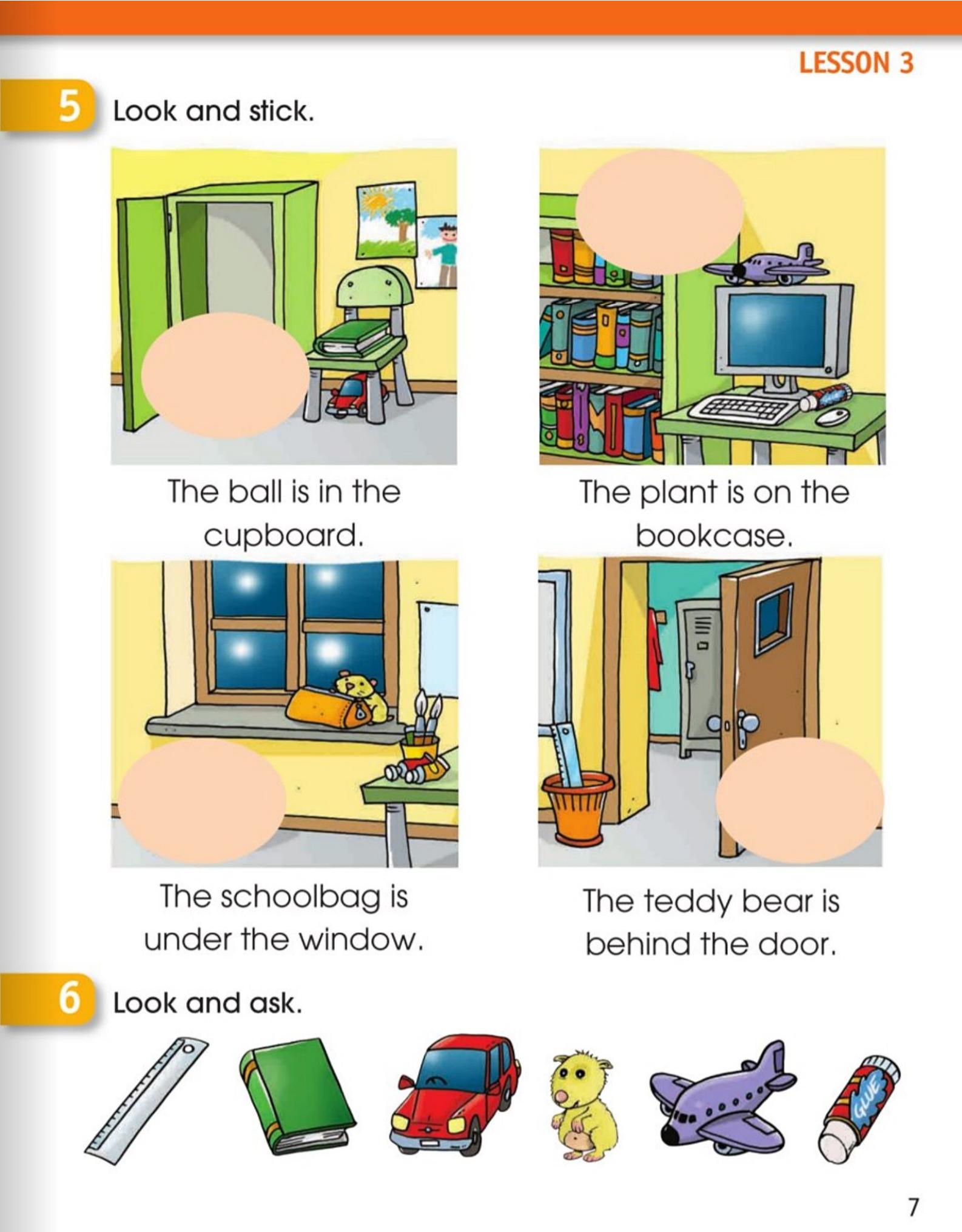 LESSON 3

5 Look and stick.

The ball is in the cupboard.

The plant is on the bookcase.

The schoolbag is under the window.

The teddy bear is behind the door.

6 Look and ask.

GLUE

7