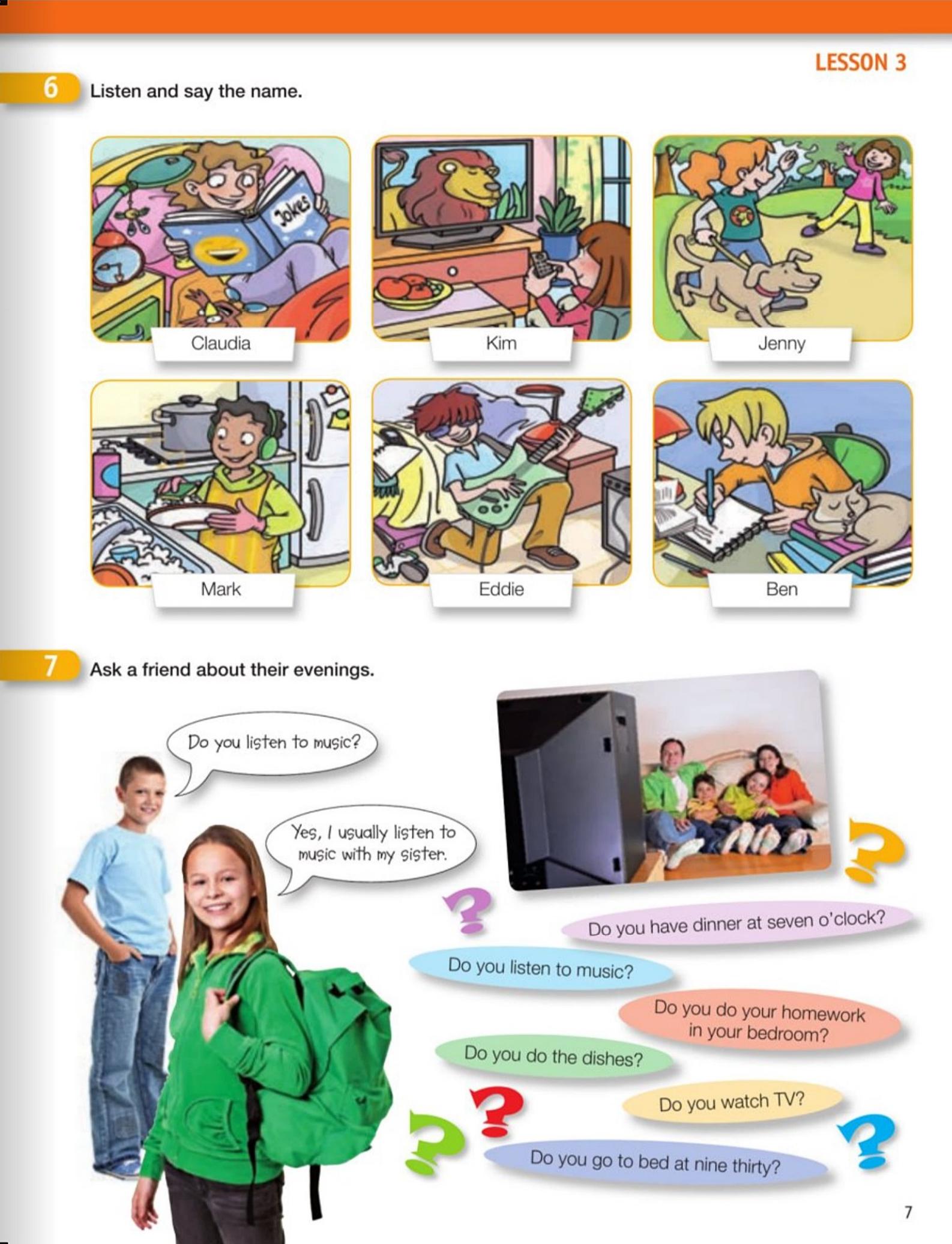 LESSON 3

6 Listen and say the name.

Jokes

Claudia

Kim

Jenny

Mark

Eddie

Ben

7 Ask a friend about their evenings.

Do you listen to music?

Yes, I usually listen to music with my sister.

Do you have dinner at seven o'clock?

Do you listen to music?

Do you do your homework in your bedroom?

Do you do the dishes?

Do you watch TV?

Do you go to bed at nine thirty?

7