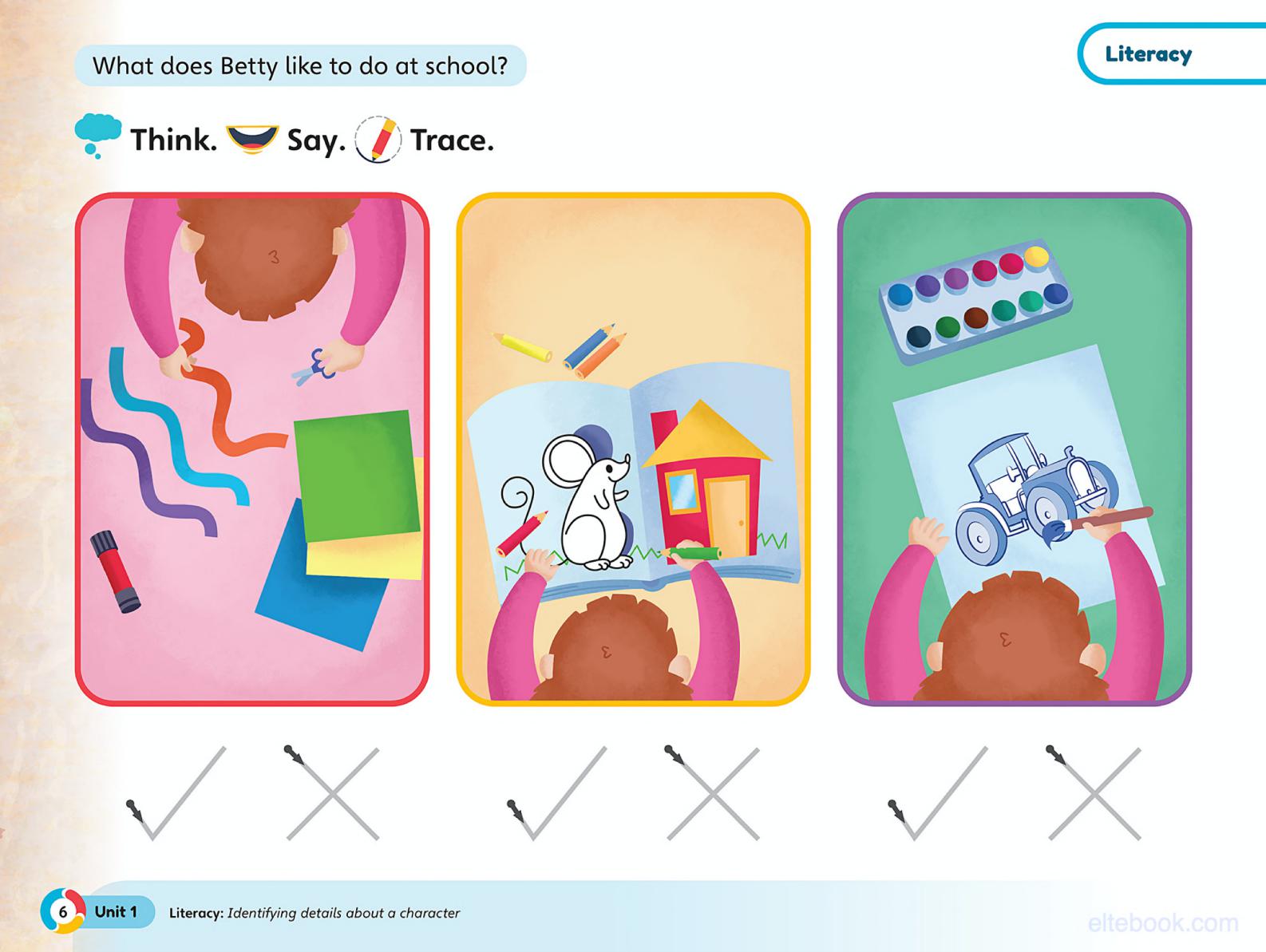 What does Betty like to do at school?

Literacy

Think. Say. Trace.

6 Unit 1 Literacy: Identifying details about a character

eltebook.com