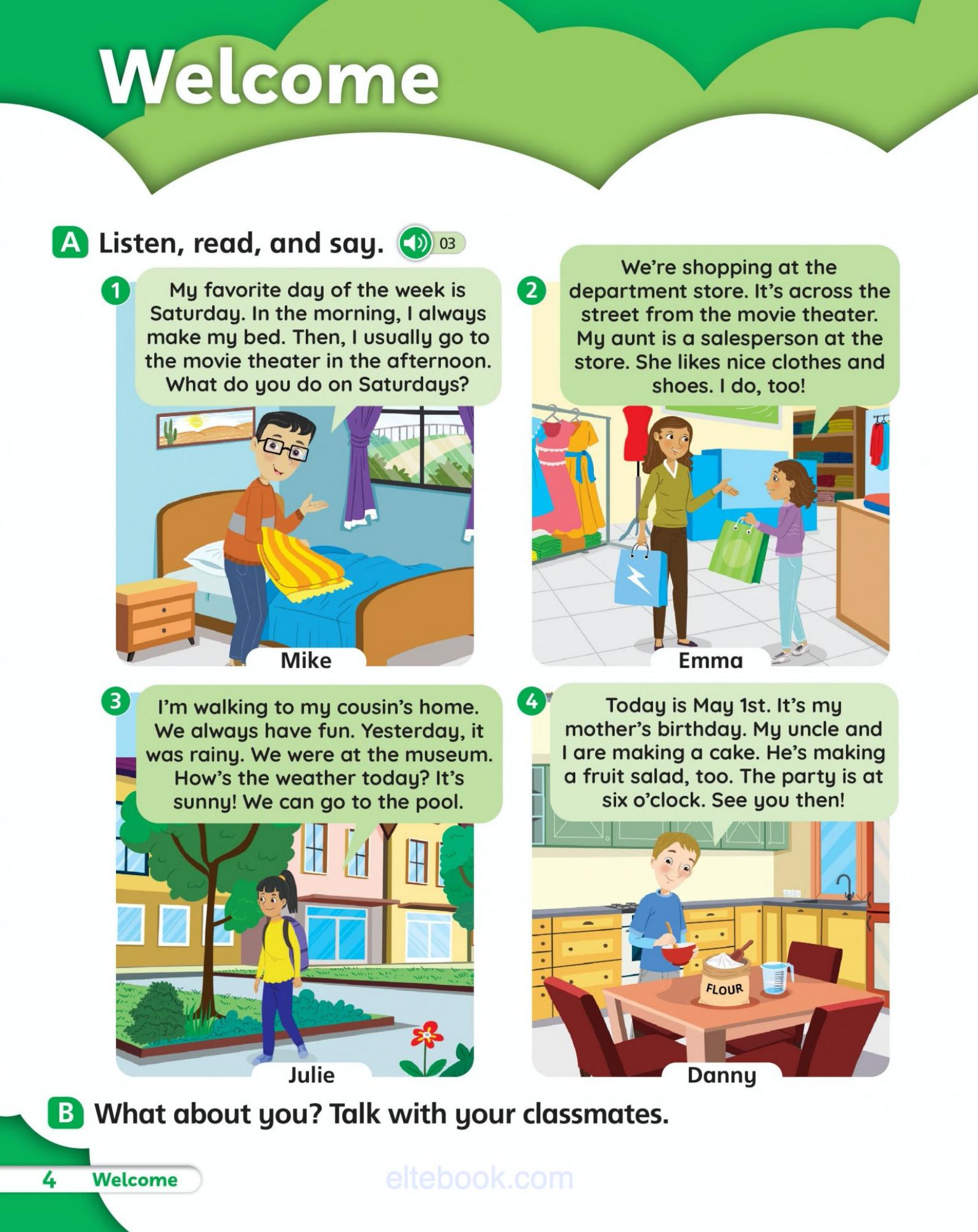 Welcome

A Listen, read, and say. 03

1 My favorite day of the week is Saturday. In the morning, I always make my bed. Then, I usually go to the movie theater in the afternoon. What do you do on Saturdays?

Mike

2 We're shopping at the department store. It's across the street from the movie theater. My aunt is a salesperson at the store. She likes nice clothes and shoes. I do, too!

Emma

3 I'm walking to my cousin's home. We always have fun. Yesterday, it was rainy. We were at the museum. How's the weather today? It's sunny! We can go to the pool.

Julie

4 Today is May 1st. It's my mother's birthday. My uncle and I are making a cake. He's making a fruit salad, too. The party is at six o'clock. See you then!

FLOUR

Danny

B What about you? Talk with your classmates.

4 Welcome

eltebook.com